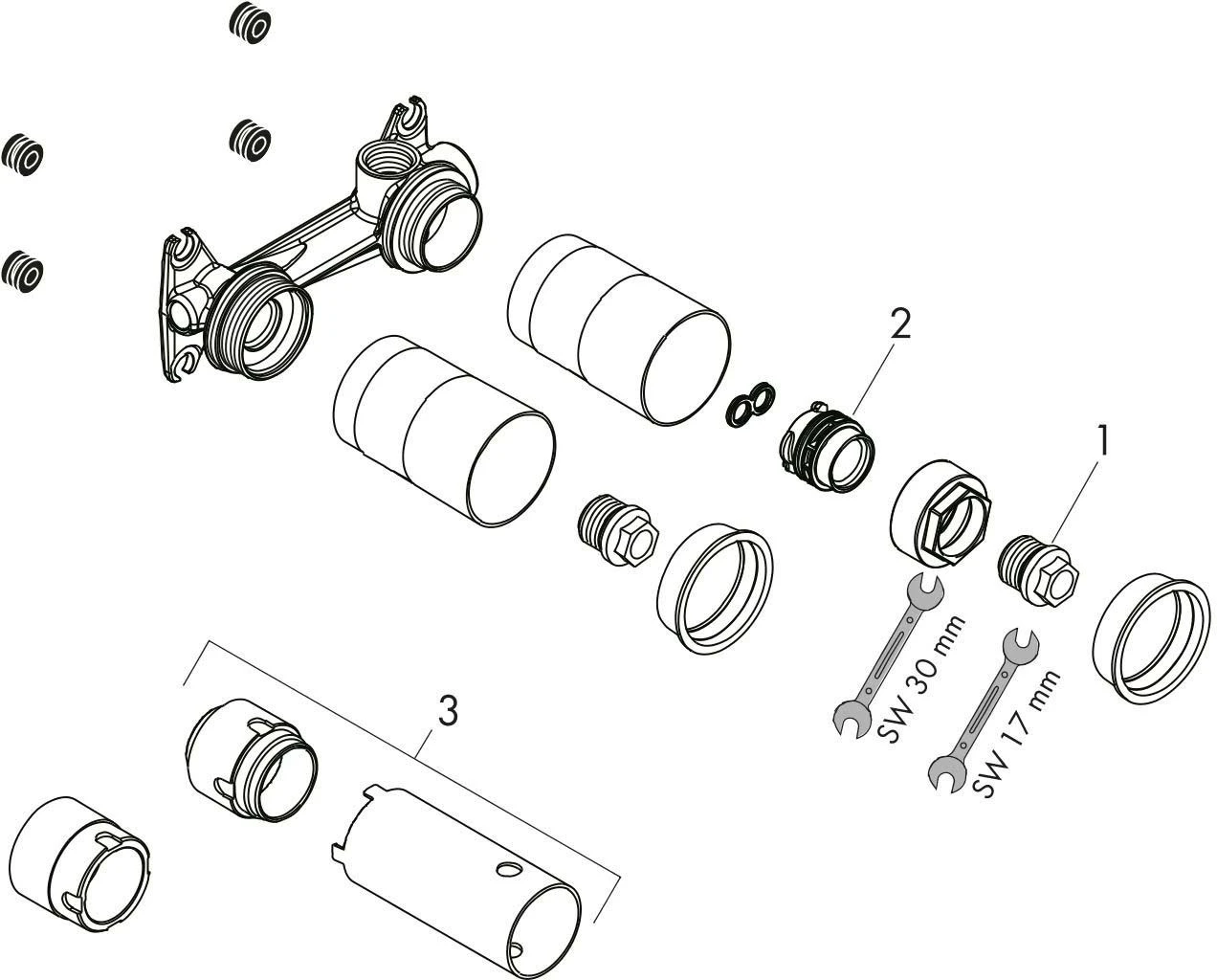 2
1
SW 30 mm
SW 17 mm
3