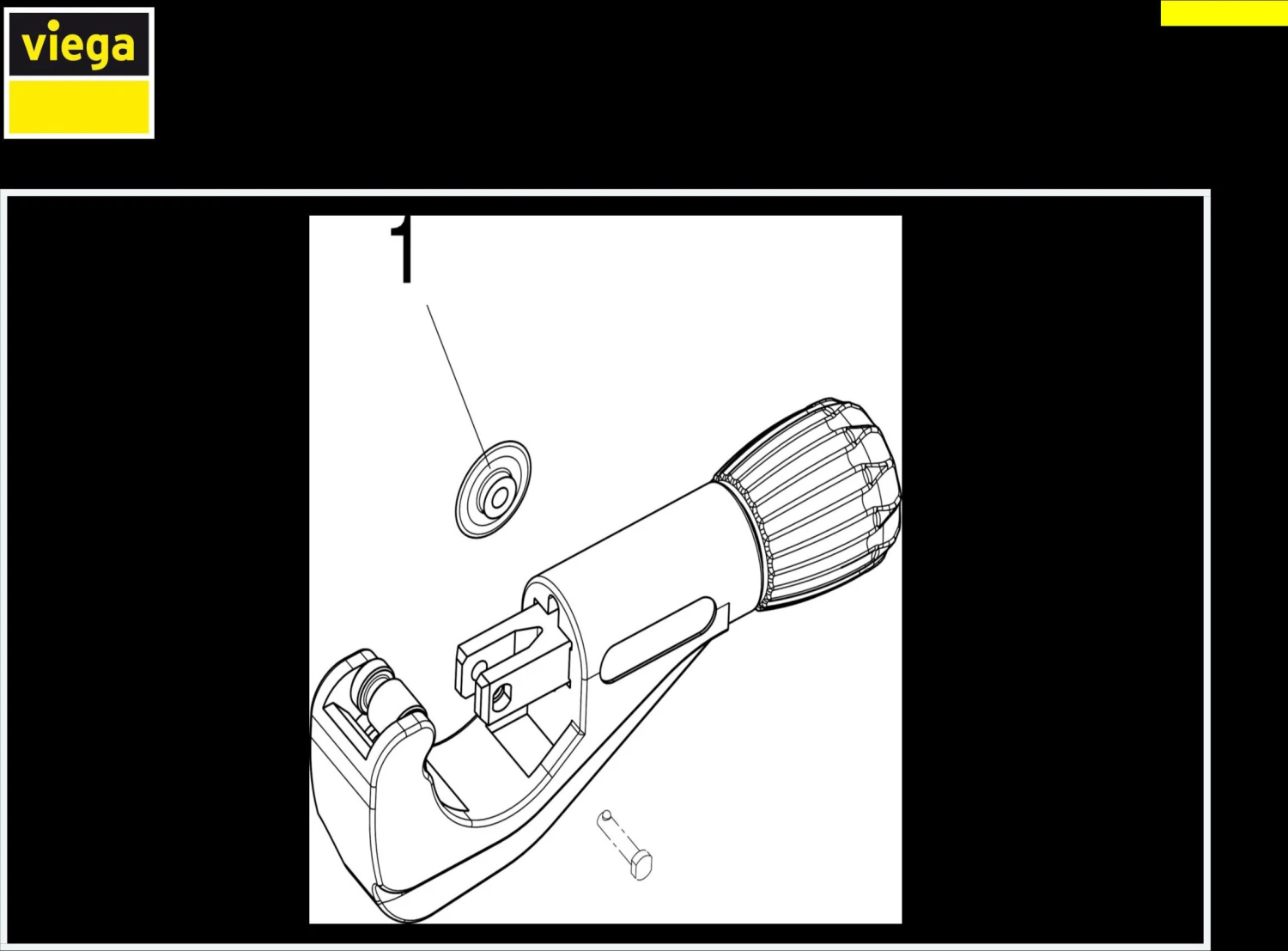 viega

1