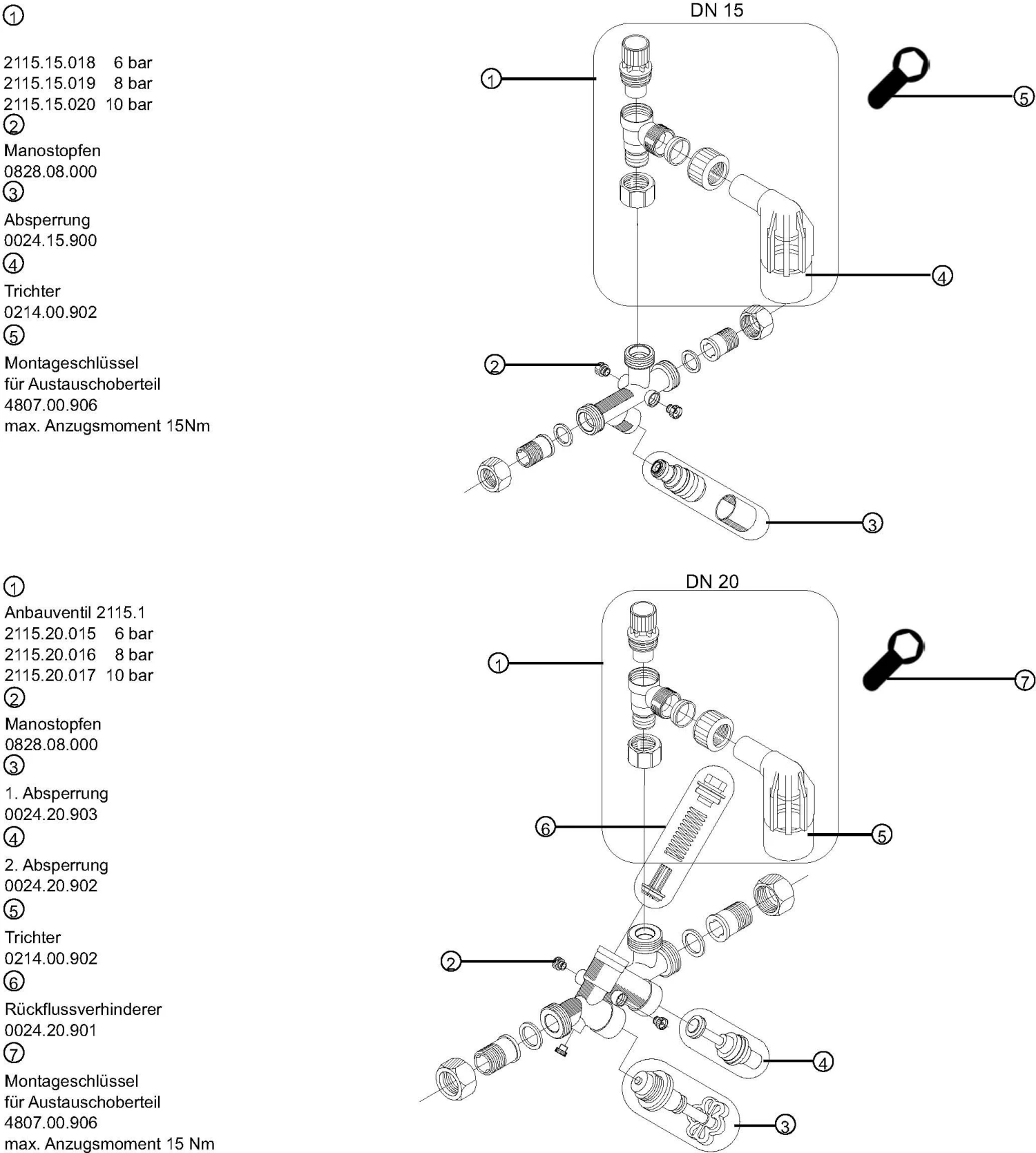 ①

2115.15.018 6 bar
2115.15.019 8 bar
2115.15.020 10 bar
②
Manostopfen
0828.08.000
③
Absperrung
0024.15.900
④
Trichter
0214.00.902
⑤
Montageschlüssel
für Austauschoberteil
4807.00.906
max. Anzugsmoment 15Nm

DN 15

①
⑤
④
②
③

①
Anbauventil 2115.1
2115.20.015 6 bar
2115.20.016 8 bar
2115.20.017 10 bar
②
Manostopfen
0828.08.000
③
1. Absperrung
0024.20.903
④
2. Absperrung
0024.20.902
⑤
Trichter
0214.00.902
⑥
Rückflussverhinderer
0024.20.901
⑦
Montageschlüssel
für Austauschoberteil
4807.00.906
max. Anzugsmoment 15 Nm

DN 20

①
⑦
⑥
⑤
②
④
③