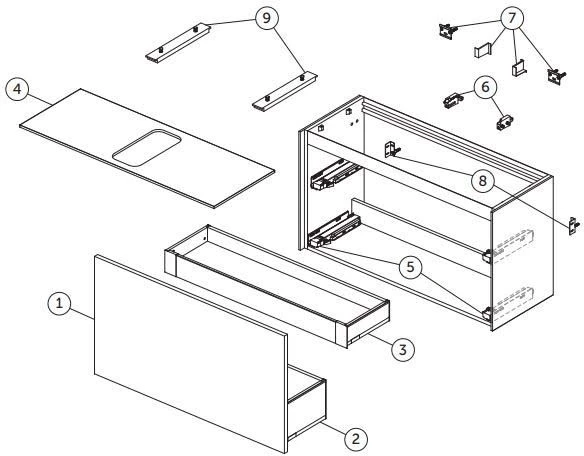 9
7
4
6
8
5
1
3
2