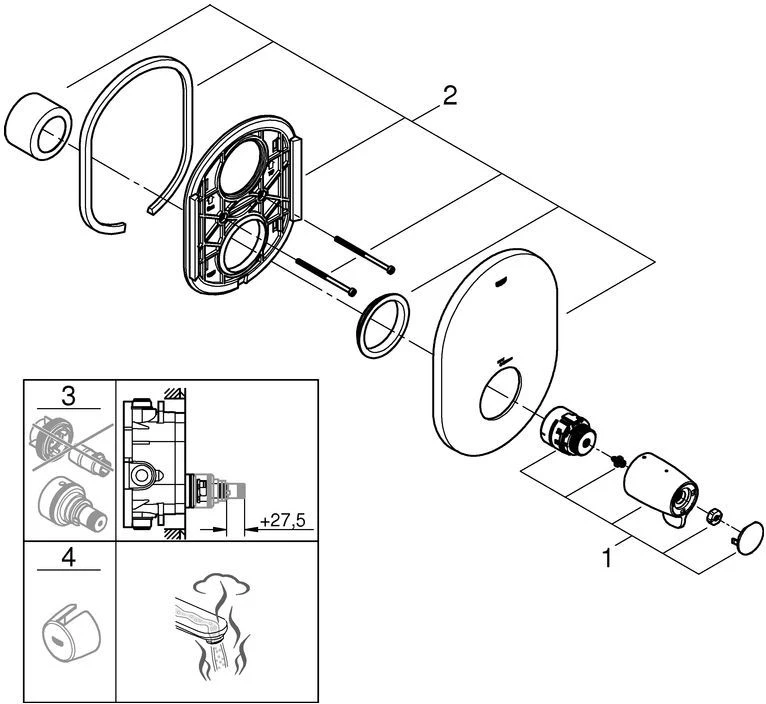 2

3

+27,5

4

1